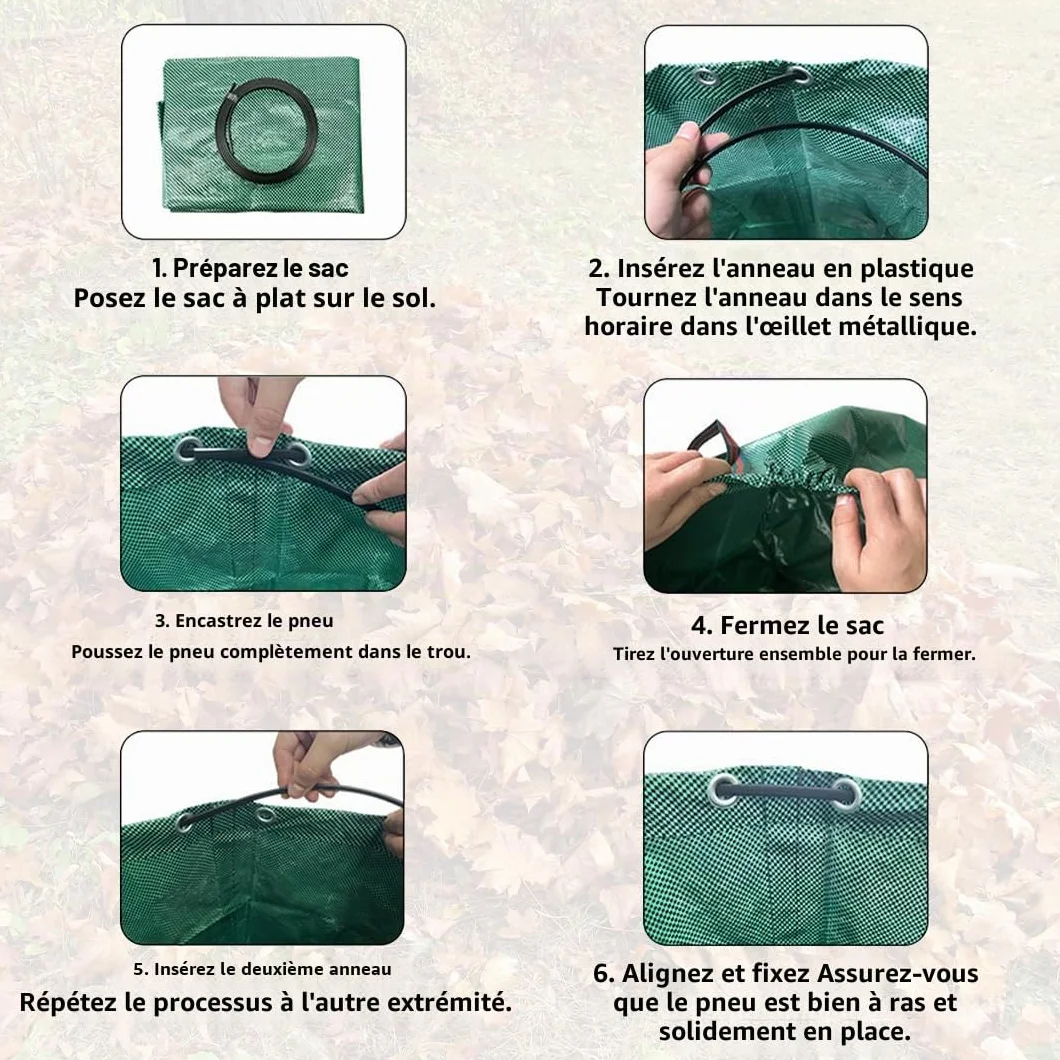 1. Préparez le sac
Posez le sac à plat sur le sol.

2. Insérez l'anneau en plastique
Tournez l'anneau dans le sens horaire dans l'œillet métallique.

3. Encastrez le pneu
Poussez le pneu complètement dans le trou.

4. Fermez le sac
Tirez l'ouverture ensemble pour la fermer.

5. Insérez le deuxième anneau
Répétez le processus à l'autre extrémité.

6. Alignez et fixez Assurez-vous que le pneu est bien à ras et solidement en place.