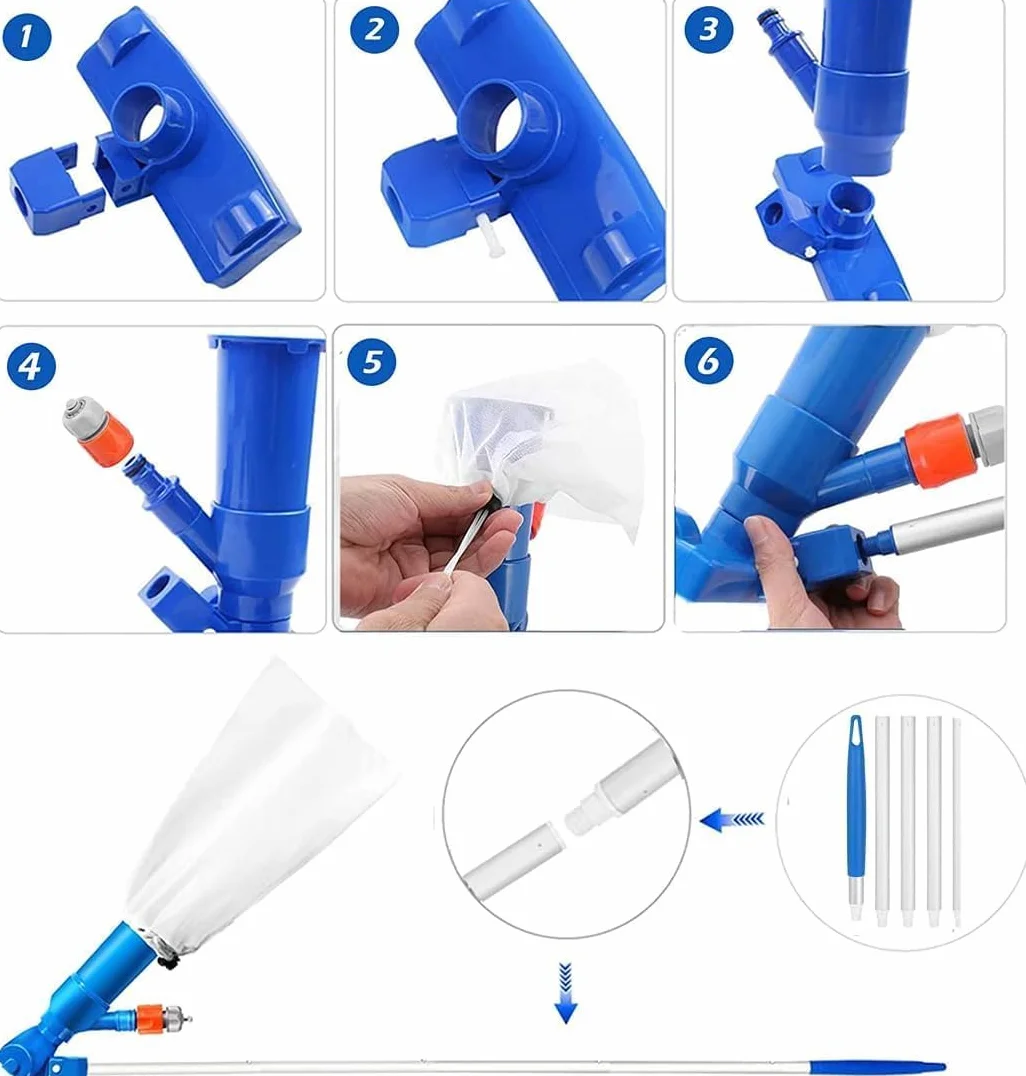 1
2
3
4
5
6